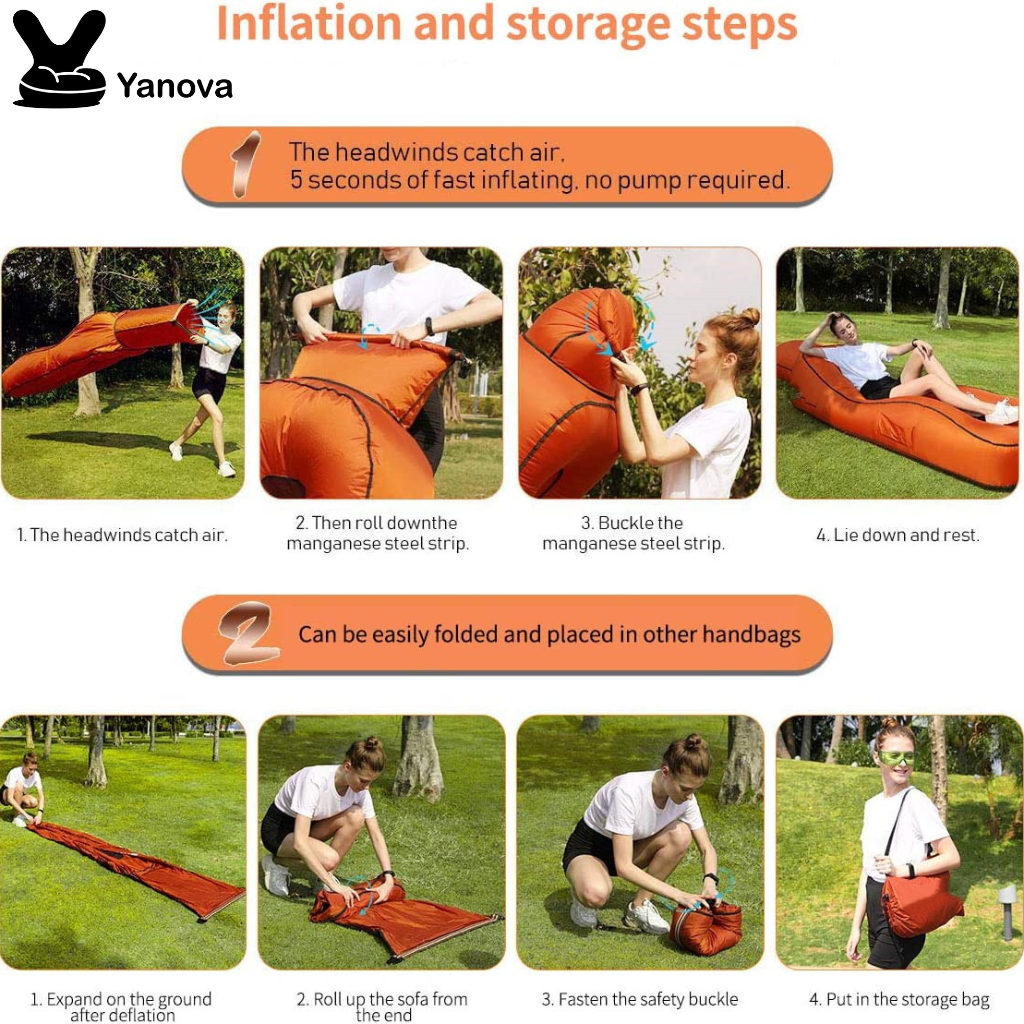 Yanova

Inflation and storage steps

1
The headwinds catch air.
5 seconds of fast inflating, no pump required.

1. The headwinds catch air.

2. Then roll downthe manganese steel strip.

3. Buckle the manganese steel strip.

4. Lie down and rest.

2
Can be easily folded and placed in other handbags

1. Expand on the ground after deflation

2. Roll up the sofa from the end

3. Fasten the safety buckle

4. Put in the storage bag